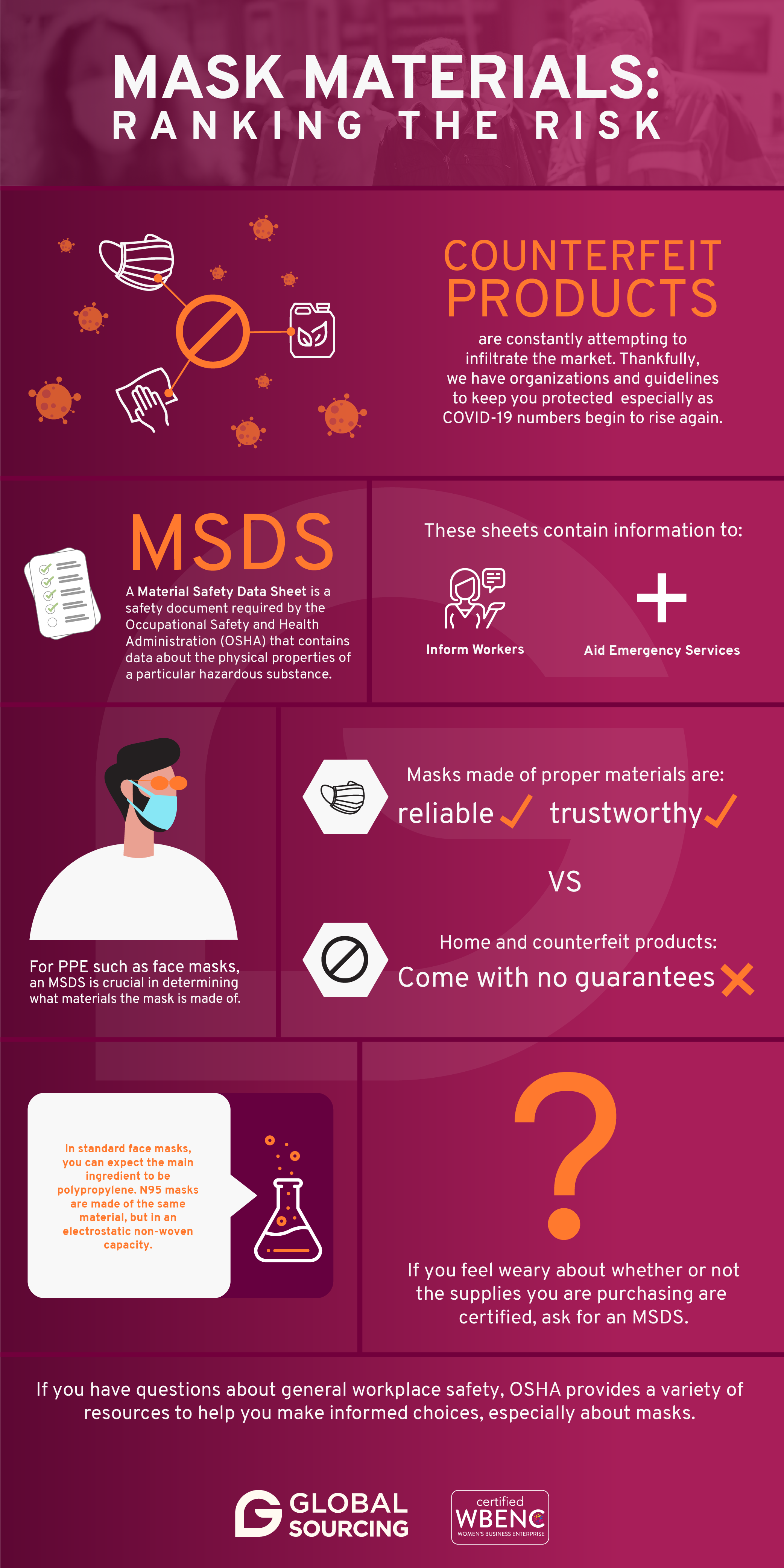 MASK MATERIALS:
RANKING THE RISK

COUNTERFEIT PRODUCTS

are constantly attempting to infiltrate the market. Thankfully, we have organizations and guidelines to keep you protected especially as COVID-19 numbers begin to rise again.

MSDS

A Material Safety Data Sheet is a safety document required by the Occupational Safety and Health Administration (OSHA) that contains data about the physical properties of a particular hazardous substance.

These sheets contain information to:

Inform Workers

Aid Emergency Services

For PPE such as face masks, an MSDS is crucial in determining what materials the mask is made of.

Masks made of proper materials are:

reliable trustworthy

VS

Home and counterfeit products:

Come with no guarantees

In standard face masks, you can expect the main ingredient to be polypropylene. N95 masks are made of the same material, but in an electrostatic non-woven capacity.

?

If you feel weary about whether or not the supplies you are purchasing are certified, ask for an MSDS.

If you have questions about general workplace safety, OSHA provides a variety of resources to help you make informed choices, especially about masks.

GLOBAL SOURCING

certified WBENC WOMEN'S BUSINESS ENTERPRISE